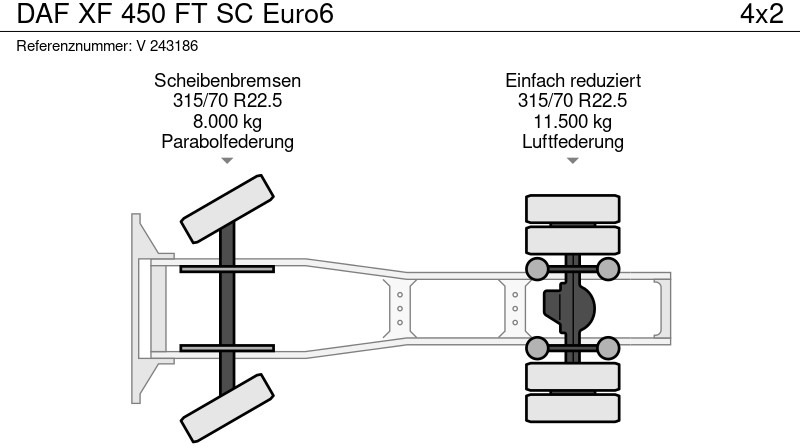 DAF XF 450 FT SC Euro6

4x2

Referenznummer: V 243186

Scheibenbremsen
315/70 R22.5
8.000 kg
Parabolfederung

Einfach reduziert
315/70 R22.5
11.500 kg
Luftfederung