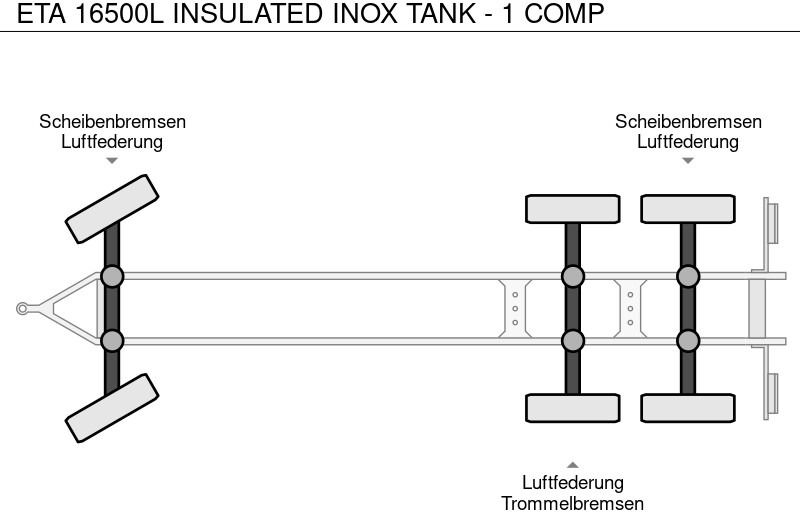 ETA 16500L INSULATED INOX TANK - 1 COMP

Scheibenbremsen
Luftfederung

Scheibenbremsen
Luftfederung

Luftfederung
Trommelbremsen