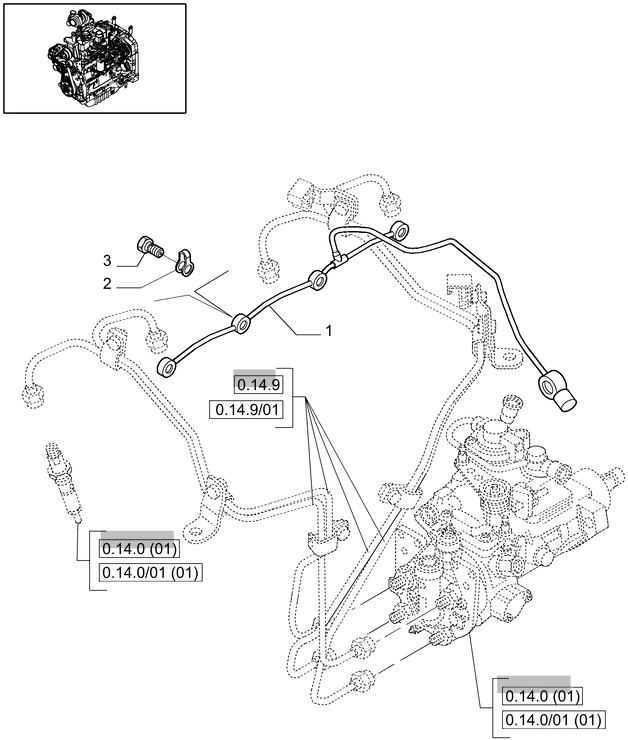 3
2
1
0.14.9
0.14.9/01
0.14.0 (01)
0.14.0/01 (01)
0.14.0 (01)
0.14.0/01 (01)