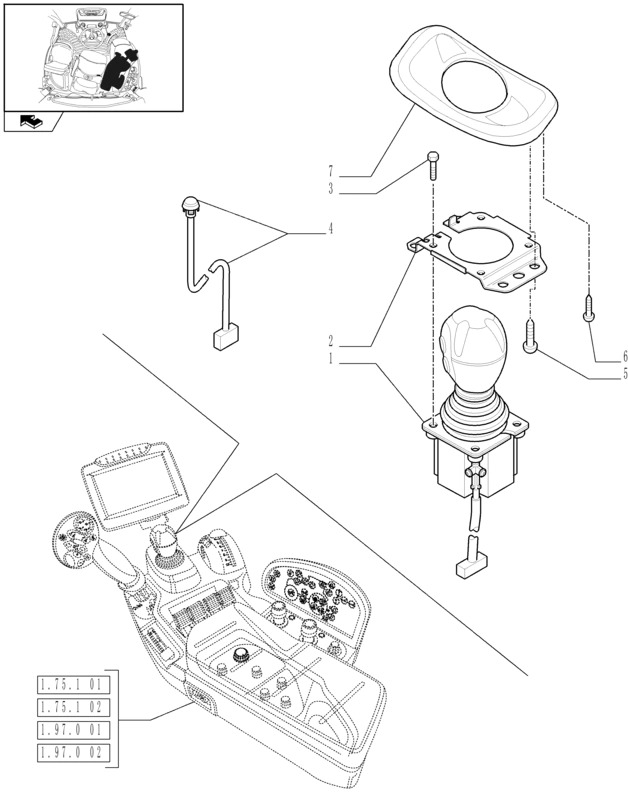 7
3
4
2
1
6
5
1.75.1 01
1.75.1 02
1.97.0 01
1.97.0 02